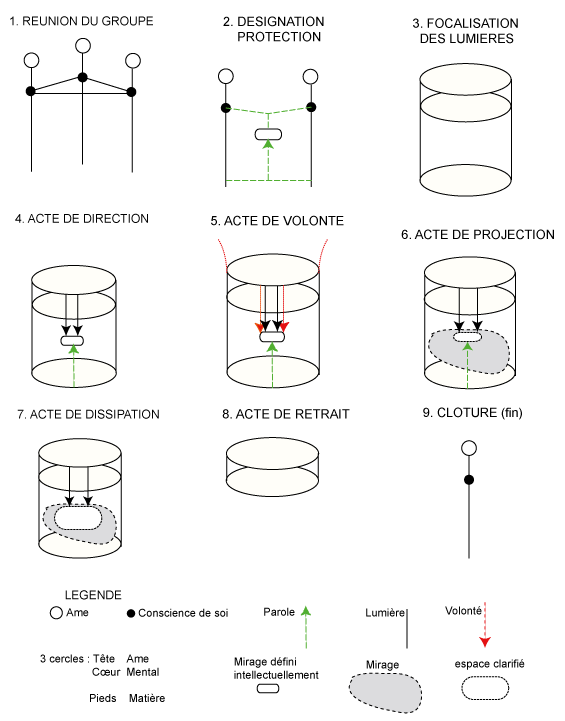 1. REUNION DU GROUPE

2. DESIGNATION PROTECTION

3. FOCALISATION DES LUMIERES

4. ACTE DE DIRECTION

5. ACTE DE VOLONTE

6. ACTE DE PROJECTION

7. ACTE DE DISSIPATION

8. ACTE DE RETRAIT

9. CLOTURE (fin)

LEGENDE

Ame

Conscience de soi

Parole

Lumière

Volonté

3 cercles : Tête Ame
Cœur Mental
Pieds Matière

Mirage défini intellectuellement

Mirage

espace clarifié